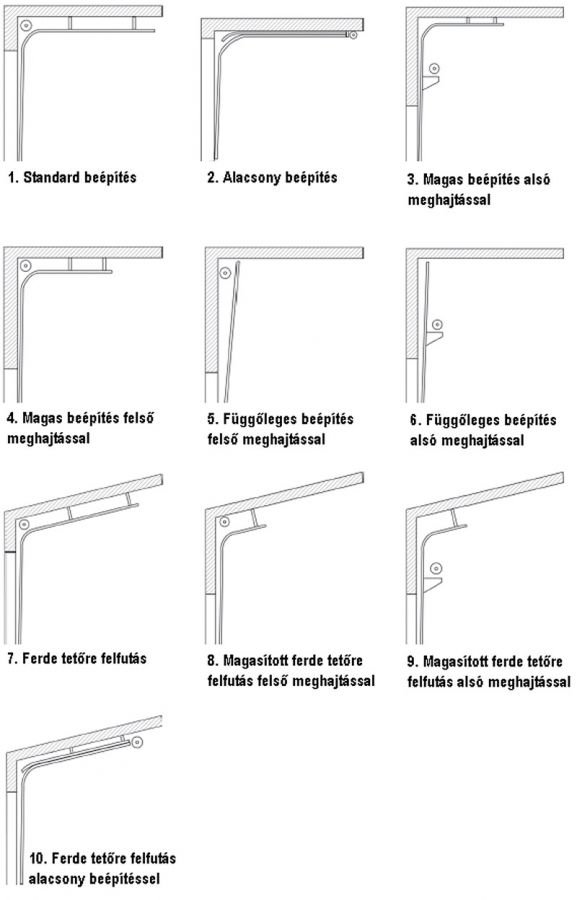 1. Standard beépítés

2. Alacsony beépítés

3. Magas beépítés alsó meghajtással

4. Magas beépítés felső meghajtással

5. Függőleges beépítés felső meghajtással

6. Függőleges beépítés alsó meghajtással

7. Ferde tetőre felfutás

8. Magasított ferde tetőre felfutás felső meghajtással

9. Magasított ferde tetőre felfutás alsó meghajtással

10. Ferde tetőre felfutás alacsony beépítéssel